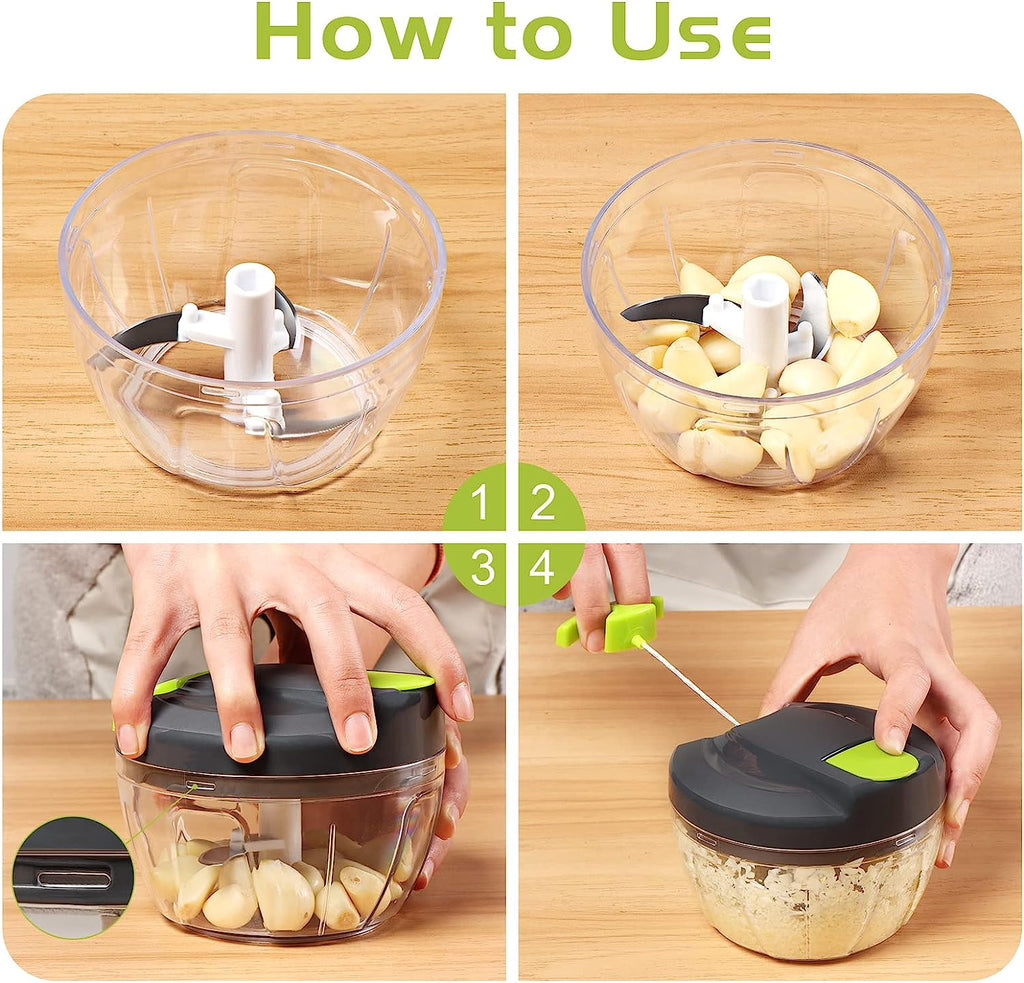 How to Use

1

2

3

4